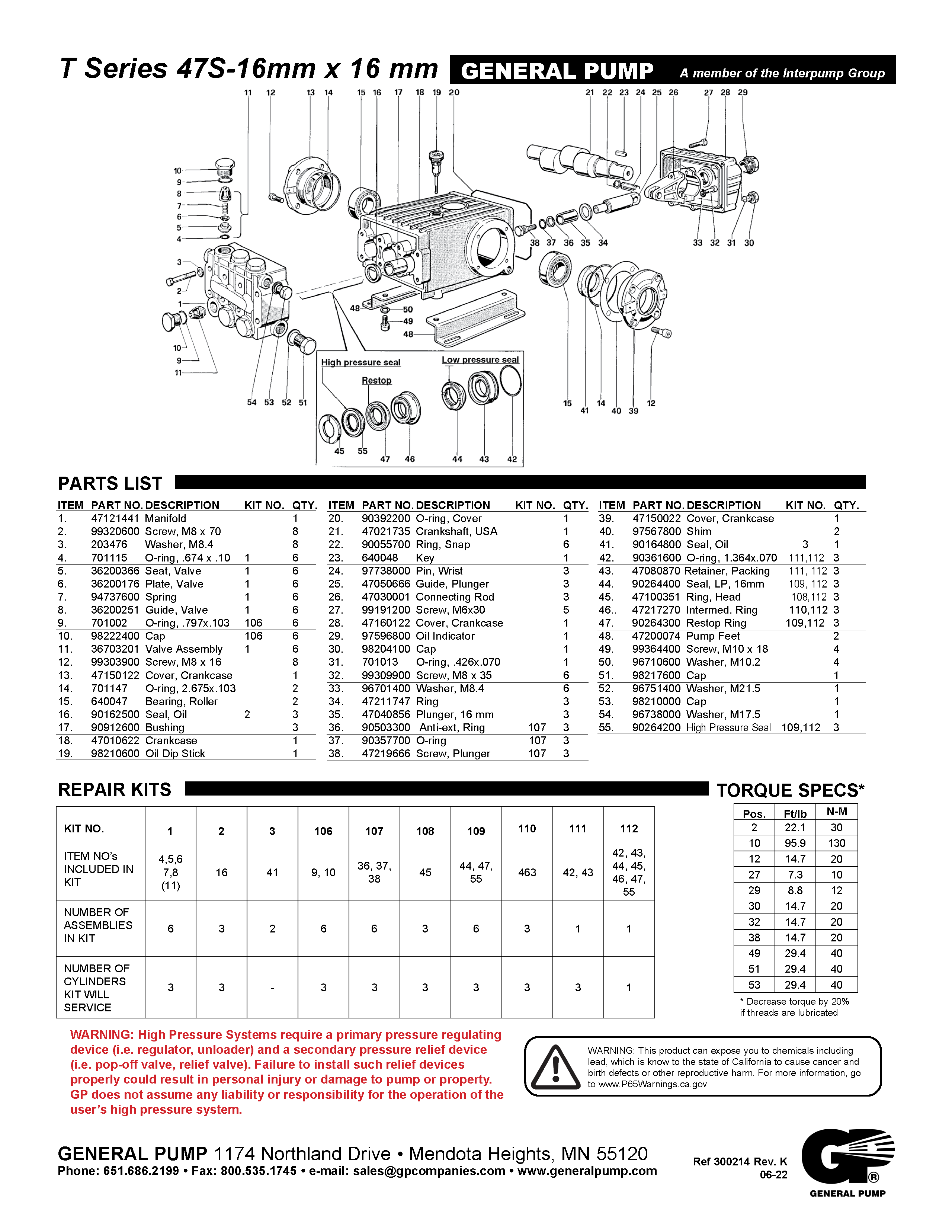 T Series 47S-16mm x 16 mm GENERAL PUMP A member of the Interpump Group

11 12 13 14 15 16 17 18 19 20 21 22 23 24 25 26 27 28 29
10 9 8 7 6 5 4 3 2 1 10 9 11
38 37 36 35 34 33 32 31 30
48 50 49 48
54 53 52 51
High pressure seal
Restop
Low pressure seal
45 55 47 46 44 43 42
15 41 14 40 39 12

PARTS LIST

| ITEM | PART NO. | DESCRIPTION | KIT NO. | QTY. |
|---|---|---|---|---|
| 1. | 47121441 | Manifold | | 1 |
| 2. | 99320600 | Screw, M8 x 70 | | 8 |
| 3. | 203476 | Washer, M8.4 | | 8 |
| 4. | 701115 | O-ring, .674 x .10 | 1 | 6 |
| 5. | 36200366 | Seat, Valve | 1 | 6 |
| 6. | 36200176 | Plate, Valve | 1 | 6 |
| 7. | 94737600 | Spring | 1 | 6 |
| 8. | 36200251 | Guide, Valve | 1 | 6 |
| 9. | 701002 | O-ring, .797x.103 | 106 | 6 |
| 10. | 98222400 | Cap | 106 | 6 |
| 11. | 36703201 | Valve Assembly | 1 | 6 |
| 12. | 99303900 | Screw, M8 x 16 | | 8 |
| 13. | 47150122 | Cover, Crankcase | | 1 |
| 14. | 701147 | O-ring, 2.675x.103 | | 2 |
| 15. | 640047 | Bearing, Roller | | 2 |
| 16. | 90162500 | Seal, Oil | 2 | 3 |
| 17. | 90912600 | Bushing | | 3 |
| 18. | 47010622 | Crankcase | | 1 |
| 19. | 98210600 | Oil Dip Stick | | 1 |

| ITEM | PART NO. | DESCRIPTION | KIT NO. | QTY. |
|---|---|---|---|---|
| 20. | 90392200 | O-ring, Cover | | 1 |
| 21. | 47021735 | Crankshaft, USA | | 1 |
| 22. | 90055700 | Ring, Snap | | 6 |
| 23. | 640048 | Key | | 1 |
| 24. | 97738000 | Pin, Wrist | | 3 |
| 25. | 47050666 | Guide, Plunger | | 3 |
| 26. | 47030001 | Connecting Rod | | 3 |
| 27. | 99191200 | Screw, M6x30 | | 5 |
| 28. | 47160122 | Cover, Crankcase | | 1 |
| 29. | 97596800 | Oil Indicator | | 1 |
| 30. | 98204100 | Cap | | 1 |
| 31. | 701013 | O-ring, .426x.070 | | 1 |
| 32. | 99309900 | Screw, M8 x 35 | | 6 |
| 33. | 96701400 | Washer, M8.4 | | 6 |
| 34. | 47211747 | Ring | | 3 |
| 35. | 47040856 | Plunger, 16 mm | | 3 |
| 36. | 90503300 | Anti-ext, Ring | 107 | 3 |
| 37. | 90357700 | O-ring | 107 | 3 |
| 38. | 47219666 | Screw, Plunger | 107 | 3 |

| ITEM | PART NO. | DESCRIPTION | KIT NO. | QTY. |
|---|---|---|---|---|
| 39. | 47150022 | Cover, Crankcase | | 1 |
| 40. | 97567800 | Shim | | 2 |
| 41. | 90164800 | Seal, Oil | 3 | 1 |
| 42. | 90361600 | O-ring, 1.364x.070 | 111,112 | 3 |
| 43. | 47080870 | Retainer, Packing | 111, 112 | 3 |
| 44. | 90264400 | Seal, LP, 16mm | 109, 112 | 3 |
| 45. | 47100351 | Ring, Head | 108,112 | 3 |
| 46.. | 47217270 | Intermed. Ring | 110,112 | 3 |
| 47. | 90264300 | Restop Ring | 109,112 | 3 |
| 48. | 47200074 | Pump Feet | | 2 |
| 49. | 99364400 | Screw, M10 x 18 | | 4 |
| 50. | 96710600 | Washer, M10.2 | | 4 |
| 51. | 98217600 | Cap | | 1 |
| 52. | 96751400 | Washer, M21.5 | | 1 |
| 53. | 98210000 | Cap | | 1 |
| 54. | 96738000 | Washer, M17.5 | | 1 |
| 55. | 90264200 | High Pressure Seal | 109,112 | 3 |

REPAIR KITS

| KIT NO. | 1 | 2 | 3 | 106 | 107 | 108 | 109 | 110 | 111 | 112 |
|---|---|---|---|---|---|---|---|---|---|---|
| ITEM NO's INCLUDED IN KIT | 4,5,6 7,8 (11) | 16 | 41 | 9, 10 | 36, 37, 38 | 45 | 44, 47, 55 | 463 | 42, 43 | 42, 43, 44, 45, 46, 47, 55 |
| NUMBER OF ASSEMBLIES IN KIT | 6 | 3 | 2 | 6 | 6 | 3 | 6 | 3 | 1 | 1 |
| NUMBER OF CYLINDERS KIT WILL SERVICE | 3 | 3 | - | 3 | 3 | 3 | 3 | 3 | 3 | 1 |

TORQUE SPECS*

| Pos. | Ft/lb | N-M |
|---|---|---|
| 2 | 22.1 | 30 |
| 10 | 95.9 | 130 |
| 12 | 14.7 | 20 |
| 27 | 7.3 | 10 |
| 29 | 8.8 | 12 |
| 30 | 14.7 | 20 |
| 32 | 14.7 | 20 |
| 38 | 14.7 | 20 |
| 49 | 29.4 | 40 |
| 51 | 29.4 | 40 |
| 53 | 29.4 | 40 |

* Decrease torque by 20% if threads are lubricated

WARNING: High Pressure Systems require a primary pressure regulating device (i.e. regulator, unloader) and a secondary pressure relief device (i.e. pop-off valve, relief valve). Failure to install such relief devices properly could result in personal injury or damage to pump or property. GP does not assume any liability or responsibility for the operation of the user's high pressure system.

WARNING: This product can expose you to chemicals including lead, which is know to the state of California to cause cancer and birth defects or other reproductive harm. For more information, go to www.P65Warnings.ca.gov

GENERAL PUMP 1174 Northland Drive • Mendota Heights, MN 55120
Phone: 651.686.2199 • Fax: 800.535.1745 • e-mail: sales@gpcompanies.com • www.generalpump.com

Ref 300214 Rev. K
06-22

GP®
GENERAL PUMP